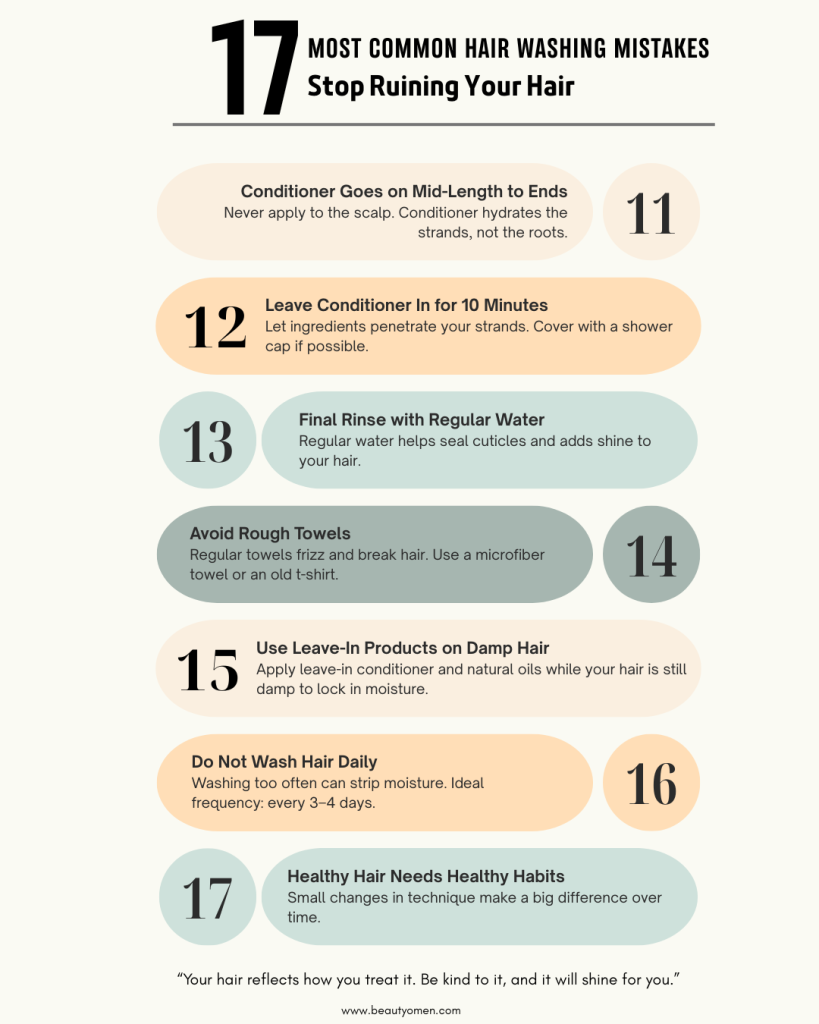 17 MOST COMMON HAIR WASHING MISTAKES
Stop Ruining Your Hair

Conditioner Goes on Mid-Length to Ends
Never apply to the scalp. Conditioner hydrates the strands, not the roots.
11

12
Leave Conditioner In for 10 Minutes
Let ingredients penetrate your strands. Cover with a shower cap if possible.

13
Final Rinse with Regular Water
Regular water helps seal cuticles and adds shine to your hair.

Avoid Rough Towels
Regular towels frizz and break hair. Use a microfiber towel or an old t-shirt.
14

15
Use Leave-In Products on Damp Hair
Apply leave-in conditioner and natural oils while your hair is still damp to lock in moisture.

Do Not Wash Hair Daily
Washing too often can strip moisture. Ideal frequency: every 3–4 days.
16

17
Healthy Hair Needs Healthy Habits
Small changes in technique make a big difference over time.

"Your hair reflects how you treat it. Be kind to it, and it will shine for you."

www.beautyomen.com