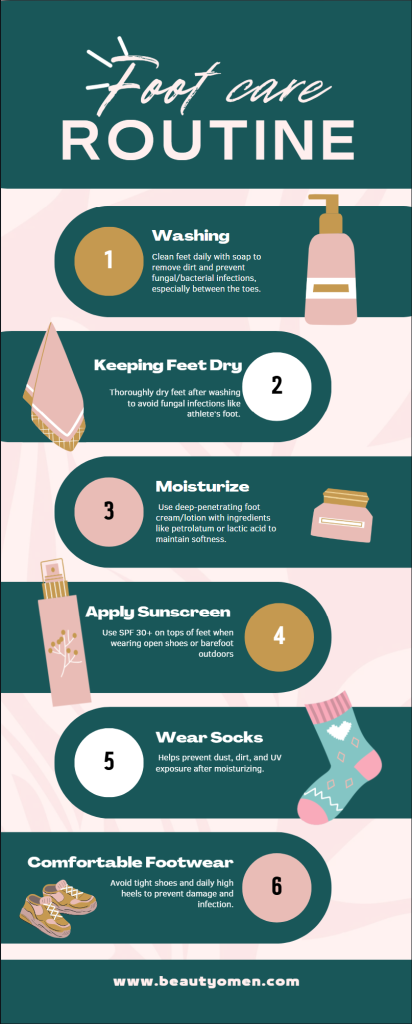 Foot care
ROUTINE

1
Washing
Clean feet daily with soap to remove dirt and prevent fungal/bacterial infections, especially between the toes.

Keeping Feet Dry
Thoroughly dry feet after washing to avoid fungal infections like athlete's foot.
2

3
Moisturize
Use deep-penetrating foot cream/lotion with ingredients like petrolatum or lactic acid to maintain softness.

Apply Sunscreen
Use SPF 30+ on tops of feet when wearing open shoes or barefoot outdoors
4

5
Wear Socks
Helps prevent dust, dirt, and UV exposure after moisturizing.

Comfortable Footwear
Avoid tight shoes and daily high heels to prevent damage and infection.
6

www.beautyomen.com